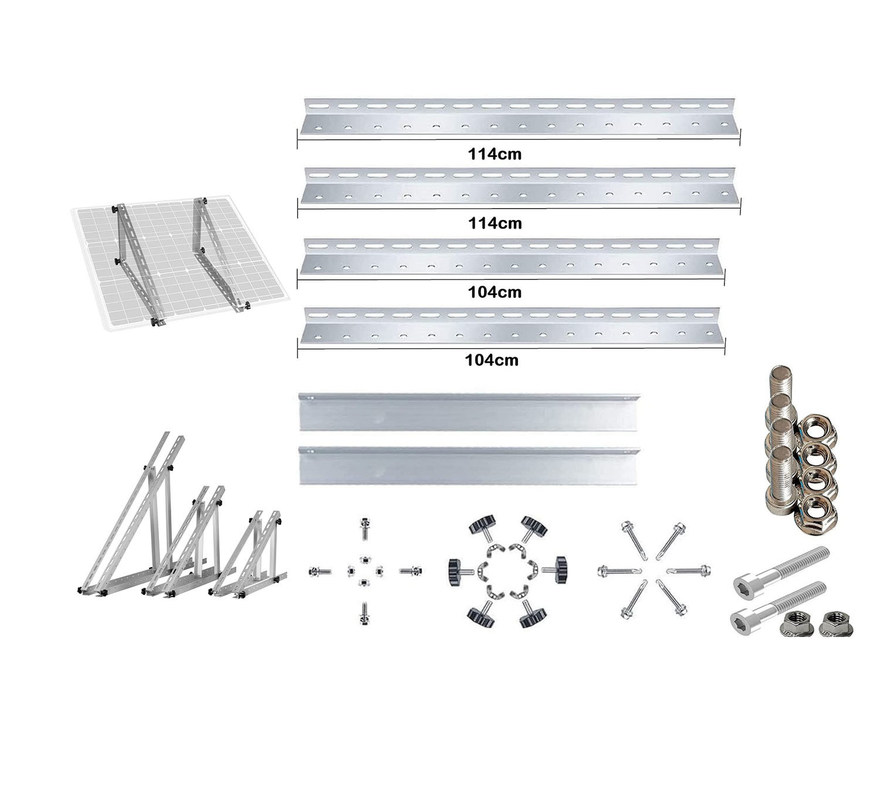 114cm

114cm

104cm

104cm